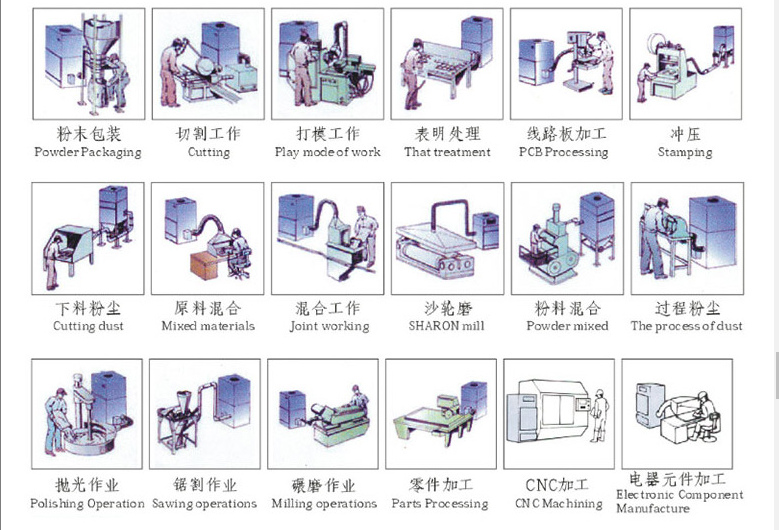 粉末包装
Powder Packaging

切割工作
Cutting

打模工作
Play mode of work

表明处理
That treatment

线路板加工
PCB Processing

冲压
Stamping

下料粉尘
Cutting dust

原料混合
Mixed materials

混合工作
Joint working

沙轮磨
SHARON mill

粉料混合
Powder mixed

过程粉尘
The process of dust

抛光作业
Polishing Operation

锯割作业
Sawing operations

碾磨作业
Milling operations

零件加工
Parts Processing

CNC加工
CNC Machining

电器元件加工
Electronic Component Manufacture